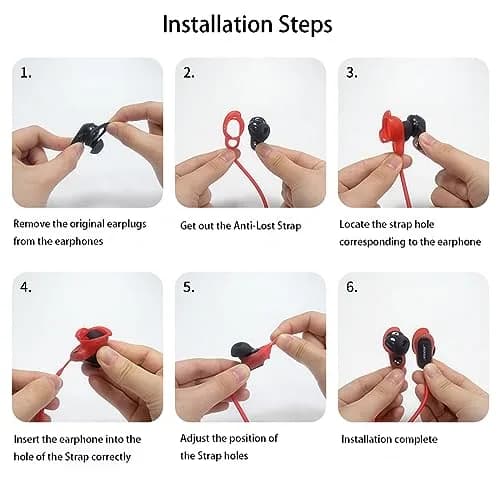 Installation Steps

1.

Remove the original earplugs from the earphones

2.

Get out the Anti-Lost Strap

3.

Locate the strap hole corresponding to the earphone

4.

Insert the earphone into the hole of the Strap correctly

5.

Adjust the position of the Strap holes

6.

Installation complete