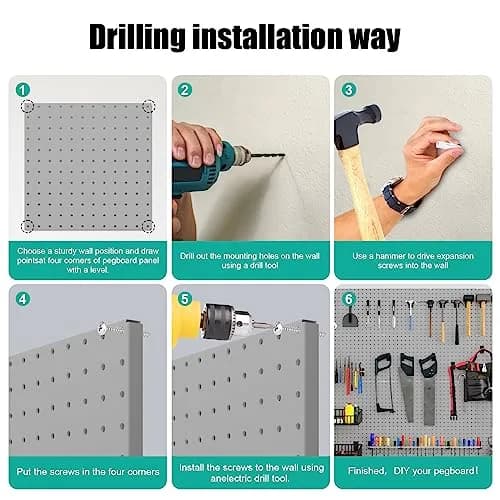 Drilling installation way

1

Choose a sturdy wall position and draw pointsat four corners of pegboard panel with a level.

2

Drill out the mounting holes on the wall using a drill tool

3

Use a hammer to drive expansion screws into the wall

4

Put the screws in the four corners

5

Install the screws to the wall using anelectric drill tool.

6

Finished, DIY your pegboard!