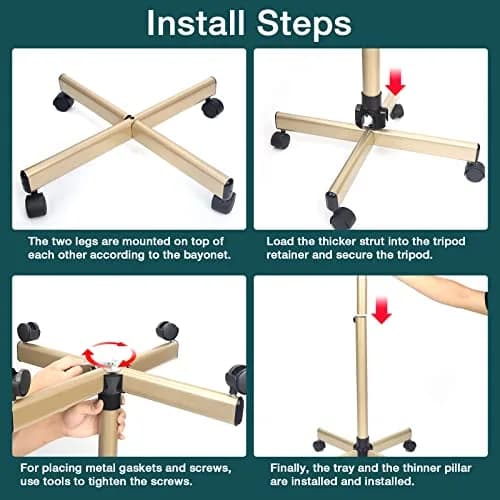 Install Steps

The two legs are mounted on top of each other according to the bayonet.

Load the thicker strut into the tripod retainer and secure the tripod.

For placing metal gaskets and screws, use tools to tighten the screws.

Finally, the tray and the thinner pillar are installed and installed.