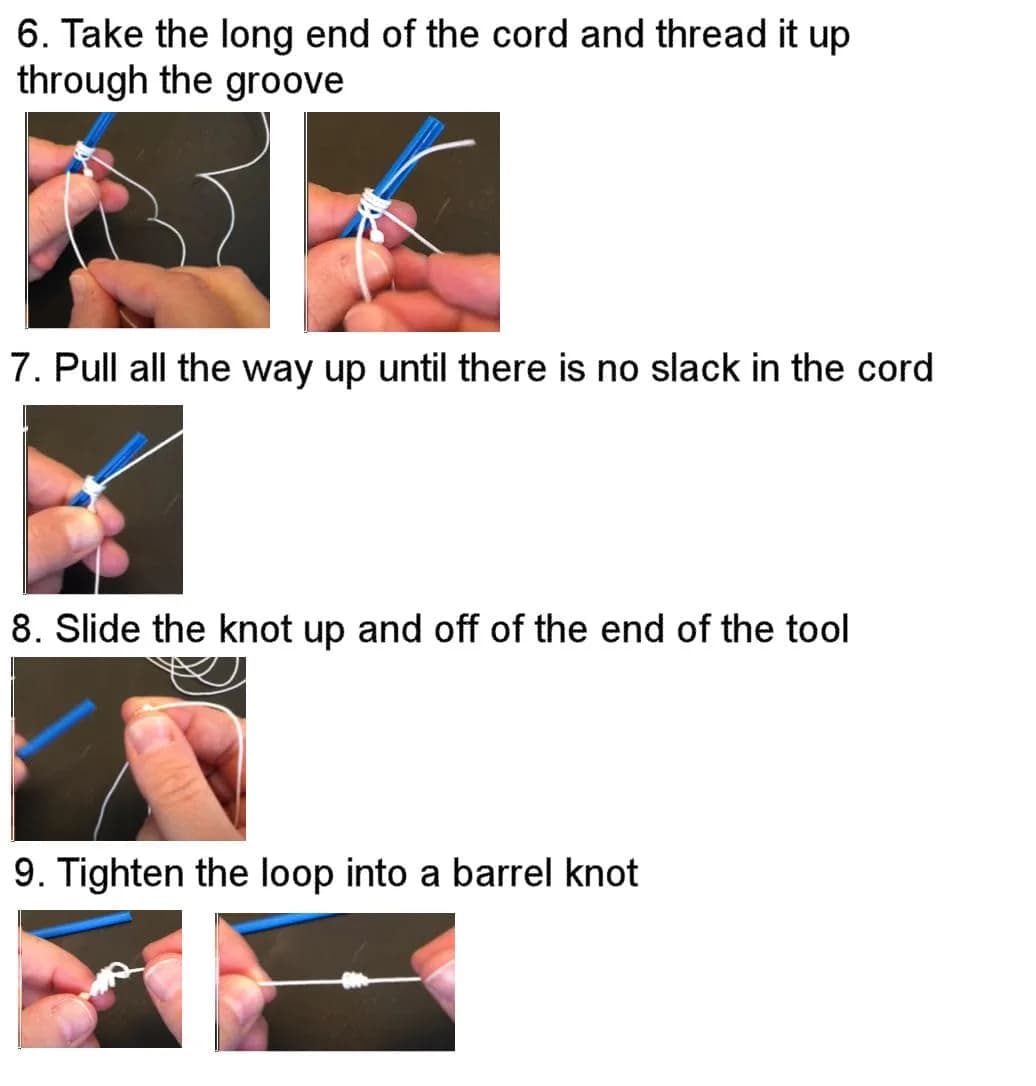 6. Take the long end of the cord and thread it up through the groove

7. Pull all the way up until there is no slack in the cord

8. Slide the knot up and off of the end of the tool

9. Tighten the loop into a barrel knot