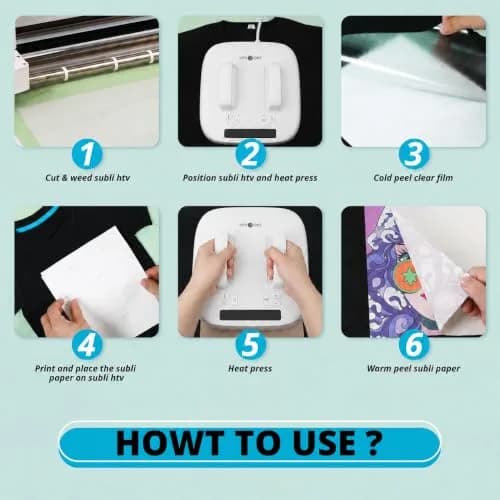 1

Cut & weed subli htv

2

Position subli htv and heat press

3

Cold peel clear film

4

Print and place the subli paper on subli htv

5

Heat press

6

Warm peel subli paper

HOWT TO USE ?