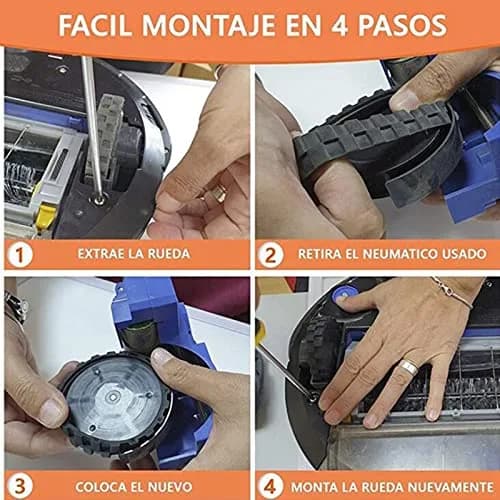 FACIL MONTAJE EN 4 PASOS

1 EXTRAE LA RUEDA

2 RETIRA EL NEUMATICO USADO

3 COLOCA EL NUEVO

4 MONTA LA RUEDA NUEVAMENTE