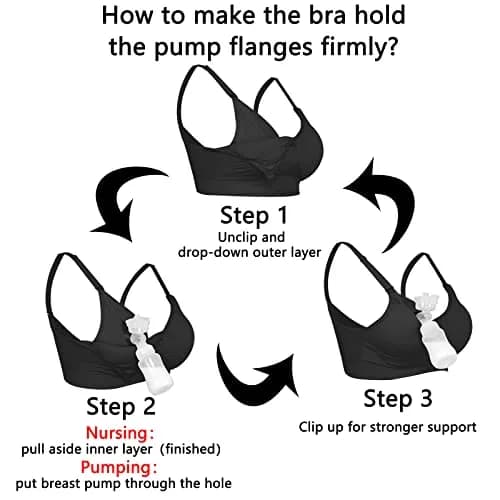 How to make the bra hold the pump flanges firmly?

Step 1
Unclip and drop-down outer layer

Step 2
Nursing:
pull aside inner layer (finished)
Pumping:
put breast pump through the hole

Step 3
Clip up for stronger support