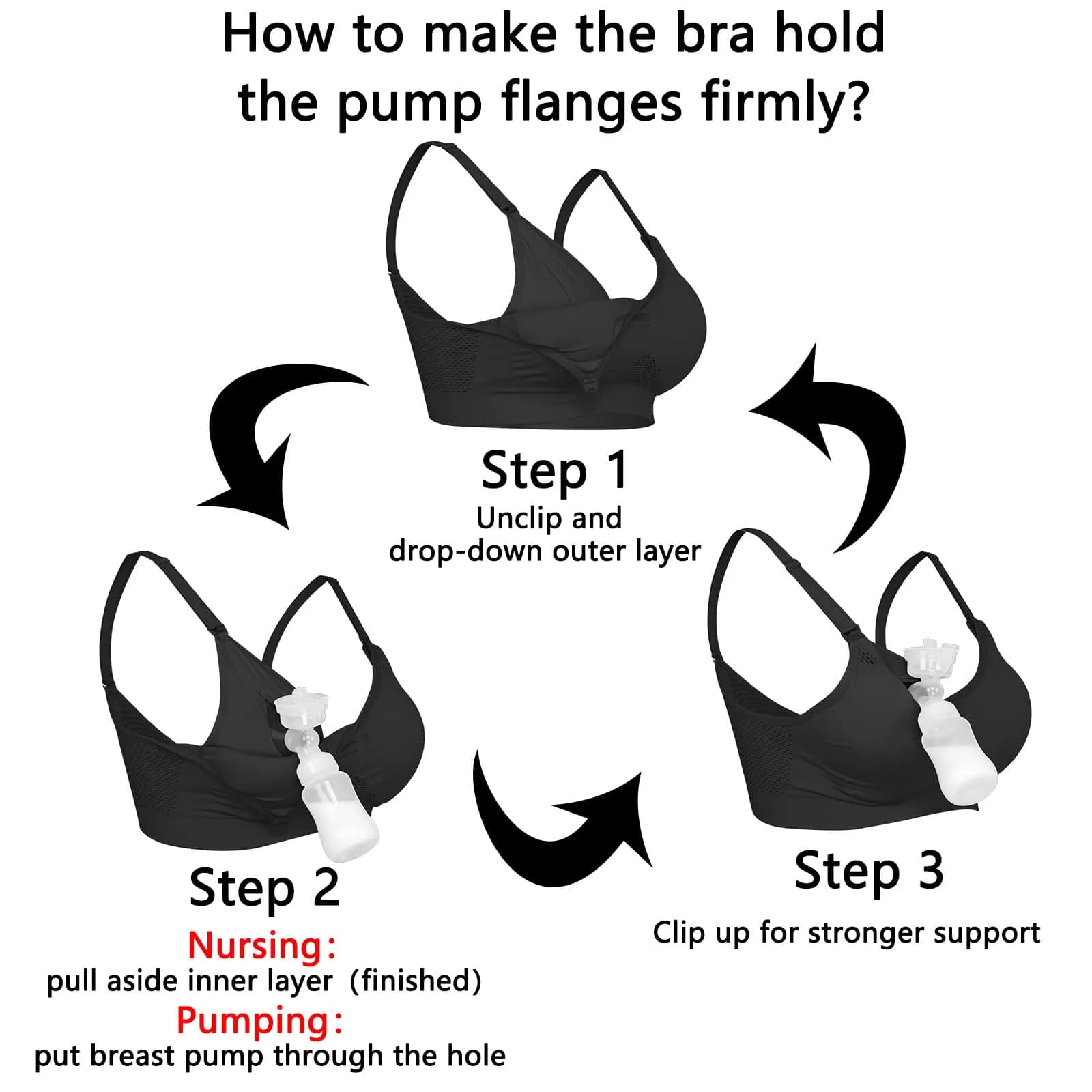 How to make the bra hold the pump flanges firmly?

Step 1
Unclip and drop-down outer layer

Step 2
Nursing：
pull aside inner layer (finished)
Pumping：
put breast pump through the hole

Step 3
Clip up for stronger support