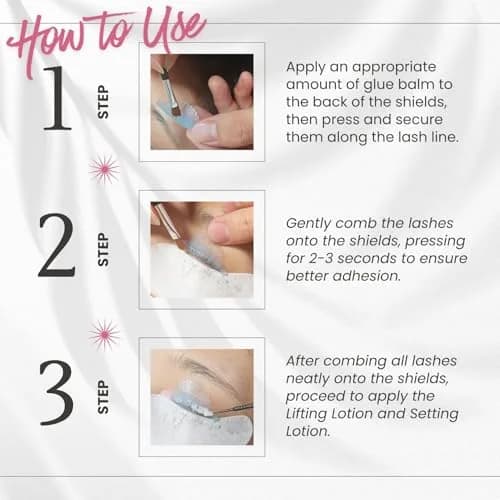 How to Use

1 STEP

Apply an appropriate amount of glue balm to the back of the shields, then press and secure them along the lash line.

2 STEP

Gently comb the lashes onto the shields, pressing for 2-3 seconds to ensure better adhesion.

3 STEP

After combing all lashes neatly onto the shields, proceed to apply the Lifting Lotion and Setting Lotion.