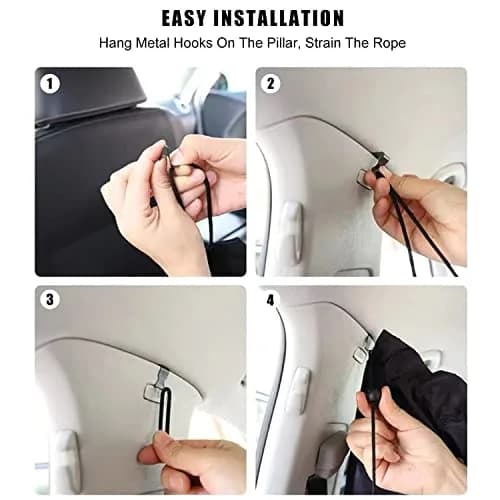 EASY INSTALLATION

Hang Metal Hooks On The Pillar, Strain The Rope

1

2

3

4