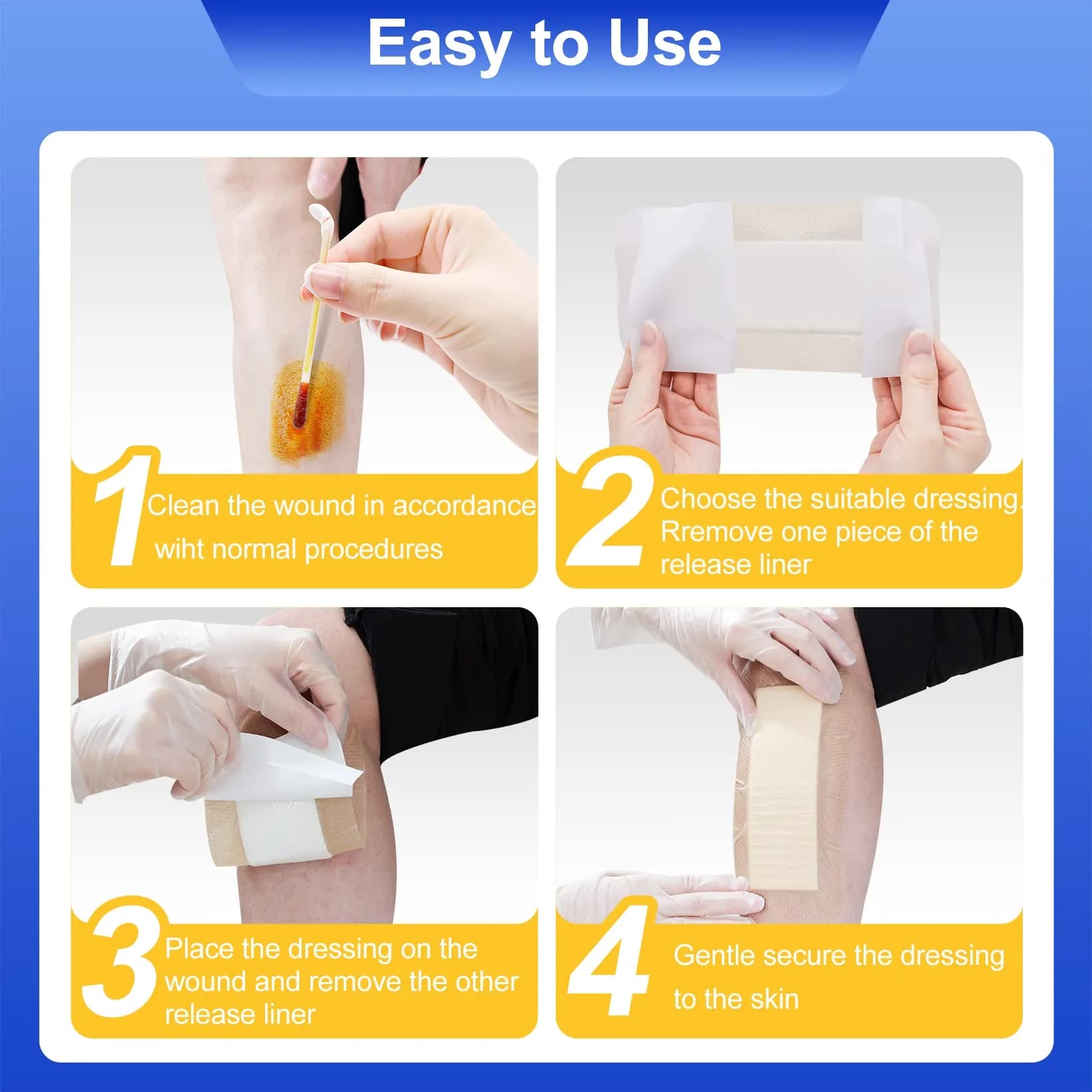 Easy to Use

1 Clean the wound in accordance wiht normal procedures

2 Choose the suitable dressing. Rremove one piece of the release liner

3 Place the dressing on the wound and remove the other release liner

4 Gentle secure the dressing to the skin