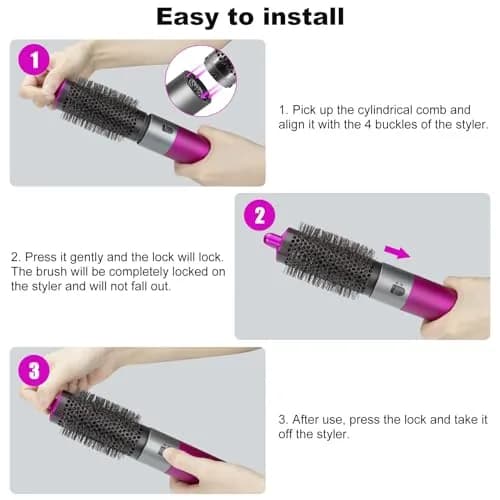 Easy to install

1

1. Pick up the cylindrical comb and align it with the 4 buckles of the styler.

2

2. Press it gently and the lock will lock. The brush will be completely locked on the styler and will not fall out.

3

3. After use, press the lock and take it off the styler.