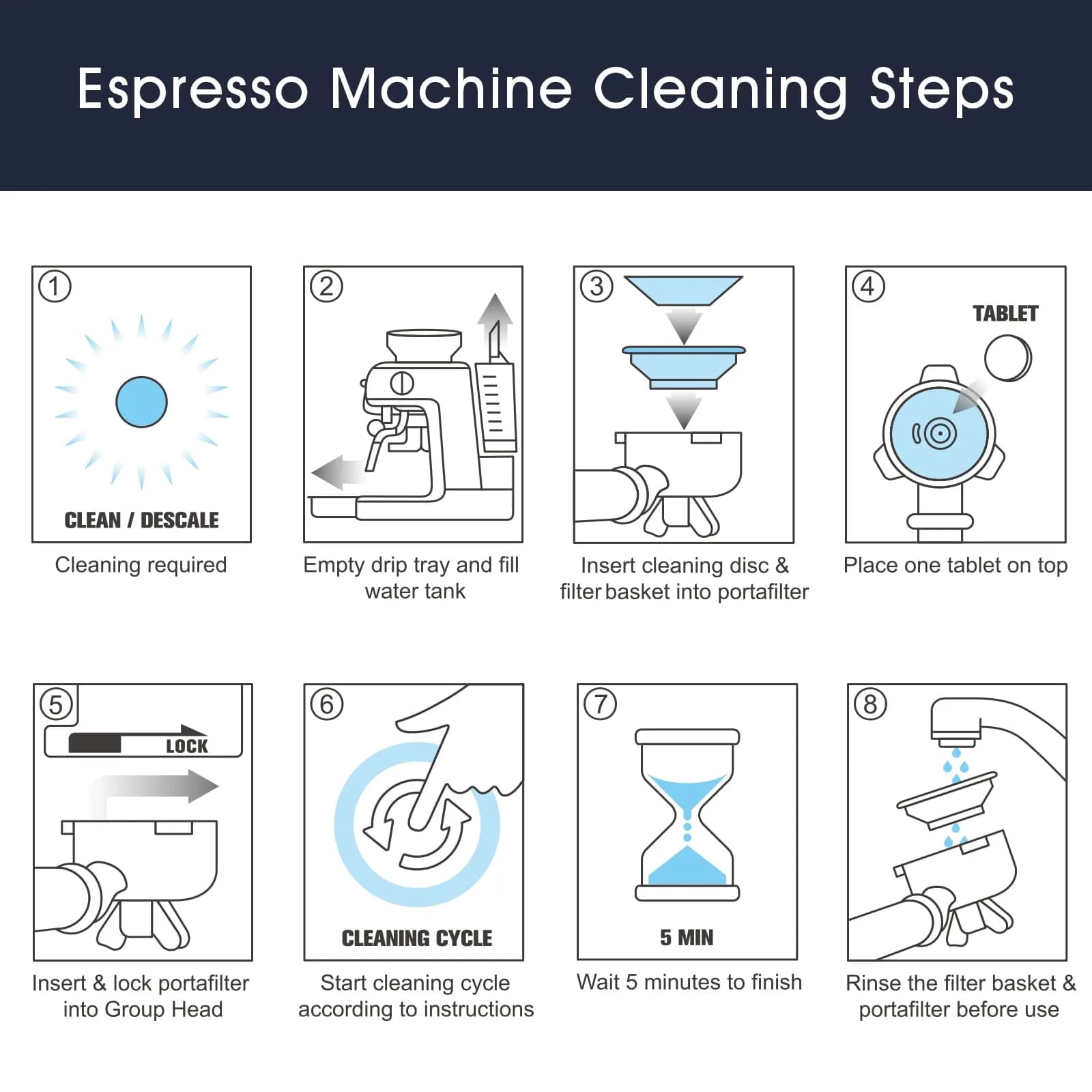 Espresso Machine Cleaning Steps

①
CLEAN / DESCALE
Cleaning required

②
Empty drip tray and fill water tank

③
Insert cleaning disc & filter basket into portafilter

④
TABLET
Place one tablet on top

⑤
LOCK
Insert & lock portafilter into Group Head

⑥
CLEANING CYCLE
Start cleaning cycle according to instructions

⑦
5 MIN
Wait 5 minutes to finish

⑧
Rinse the filter basket & portafilter before use