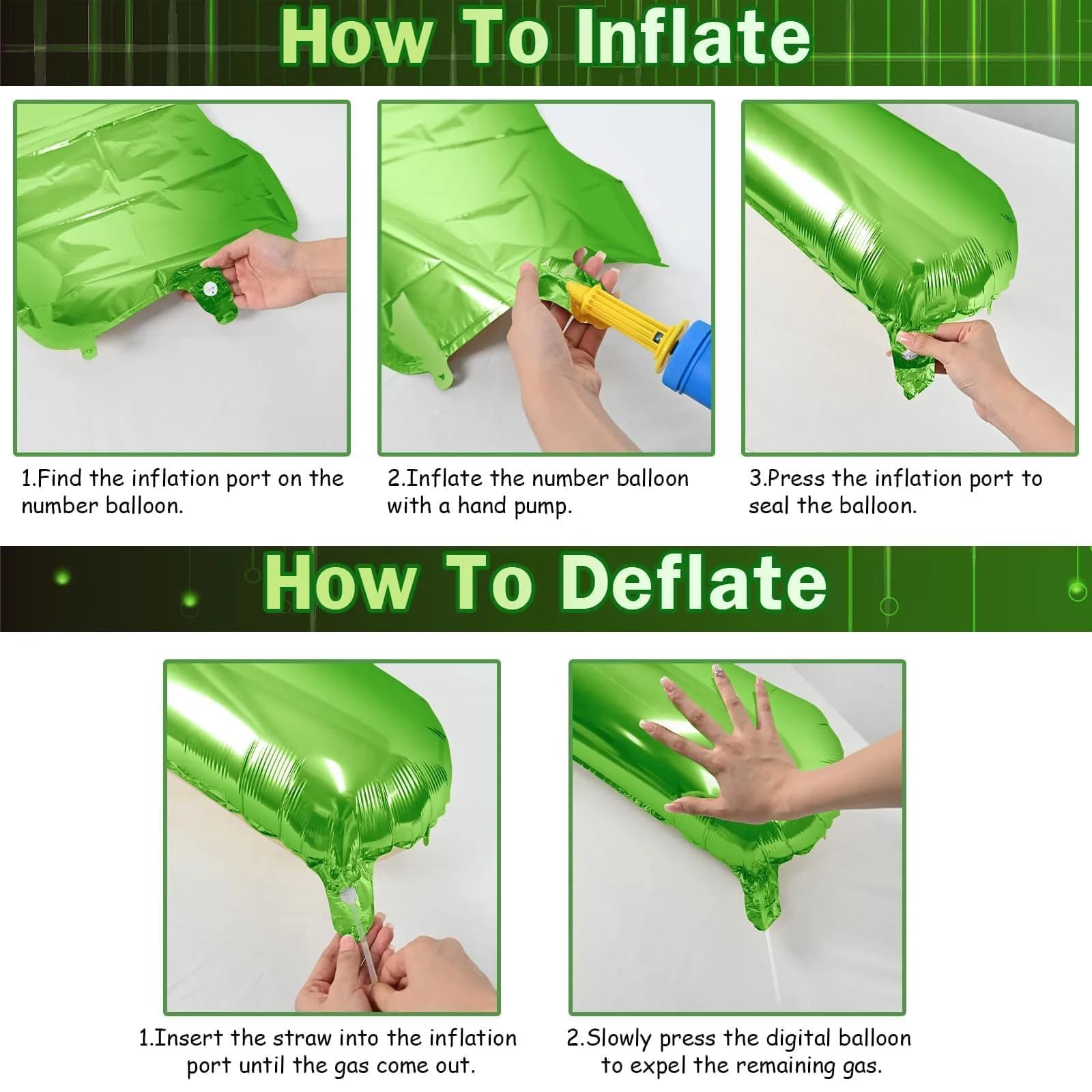 How To Inflate

1.Find the inflation port on the number balloon.

2.Inflate the number balloon with a hand pump.

3.Press the inflation port to seal the balloon.

How To Deflate

1.Insert the straw into the inflation port until the gas come out.

2.Slowly press the digital balloon to expel the remaining gas.