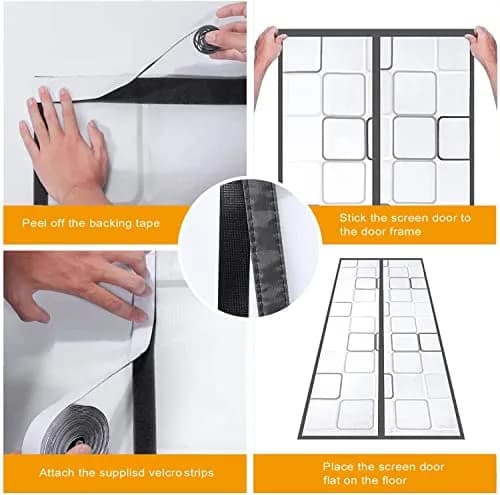 Peel off the backing tape

Stick the screen door to the door frame

Attach the supplisd velcro strips

Place the screen door flat on the floor