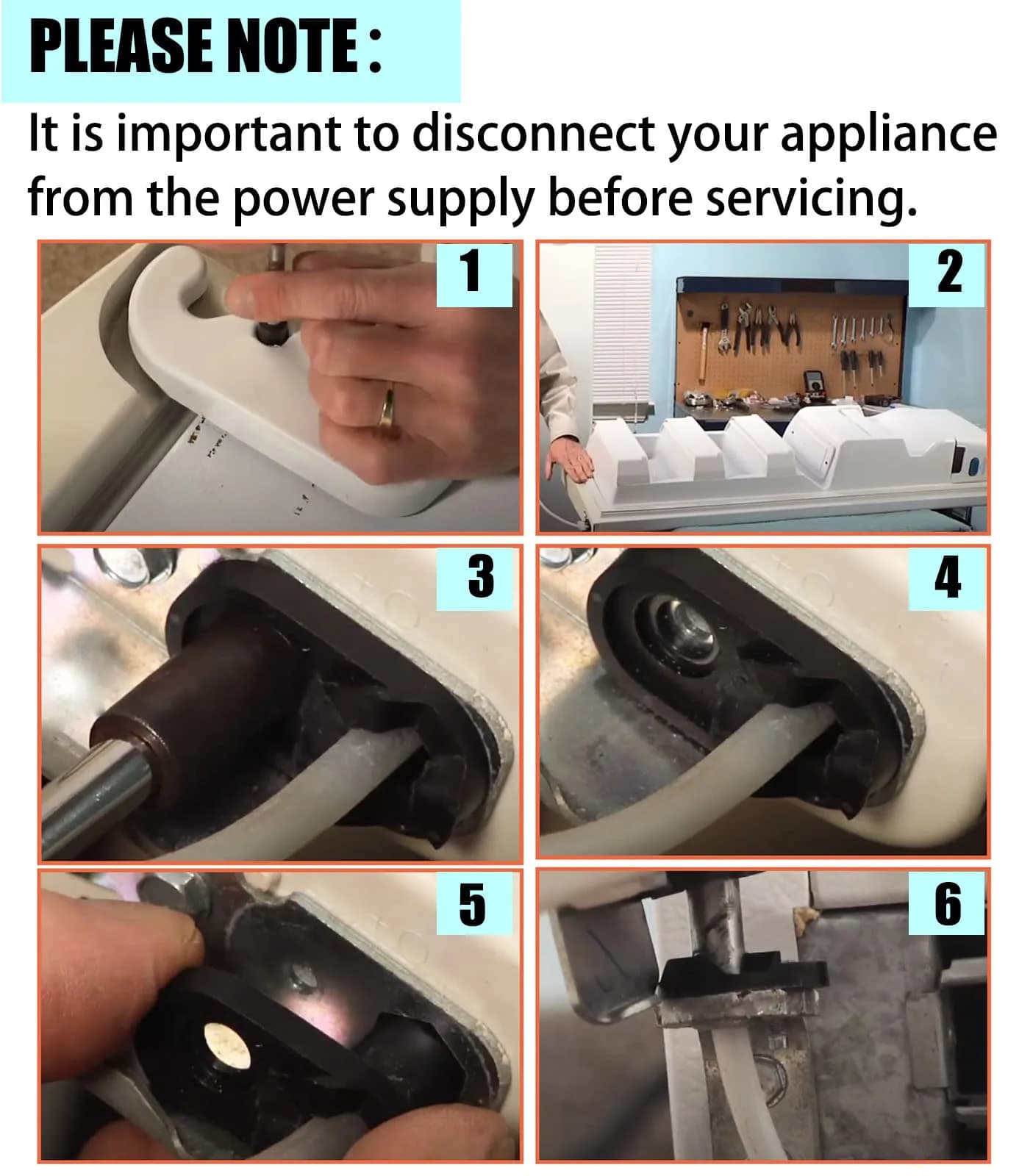 PLEASE NOTE :

It is important to disconnect your appliance from the power supply before servicing.

1

2

3

4

5

6