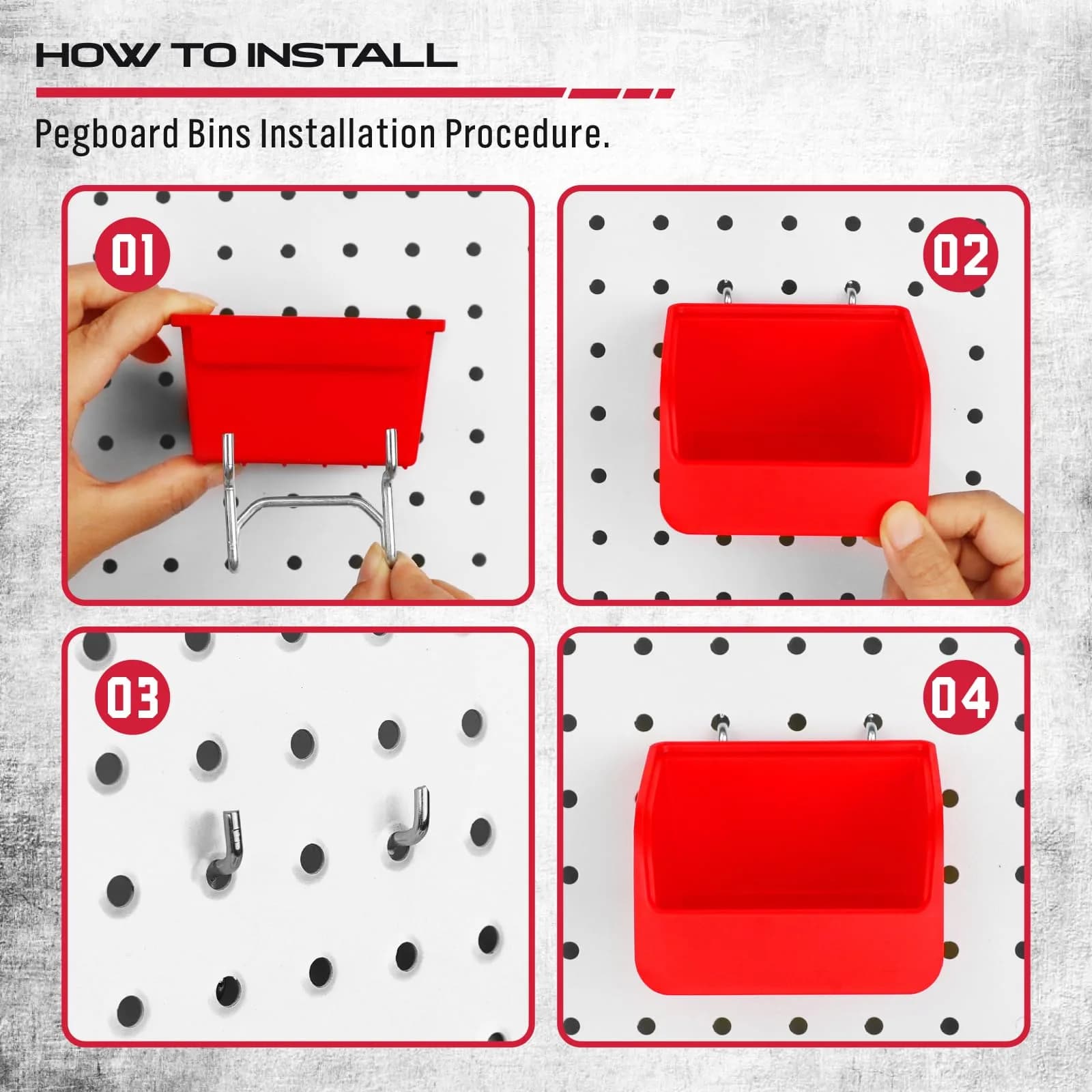 HOW TO INSTALL

Pegboard Bins Installation Procedure.

01

02

03

04