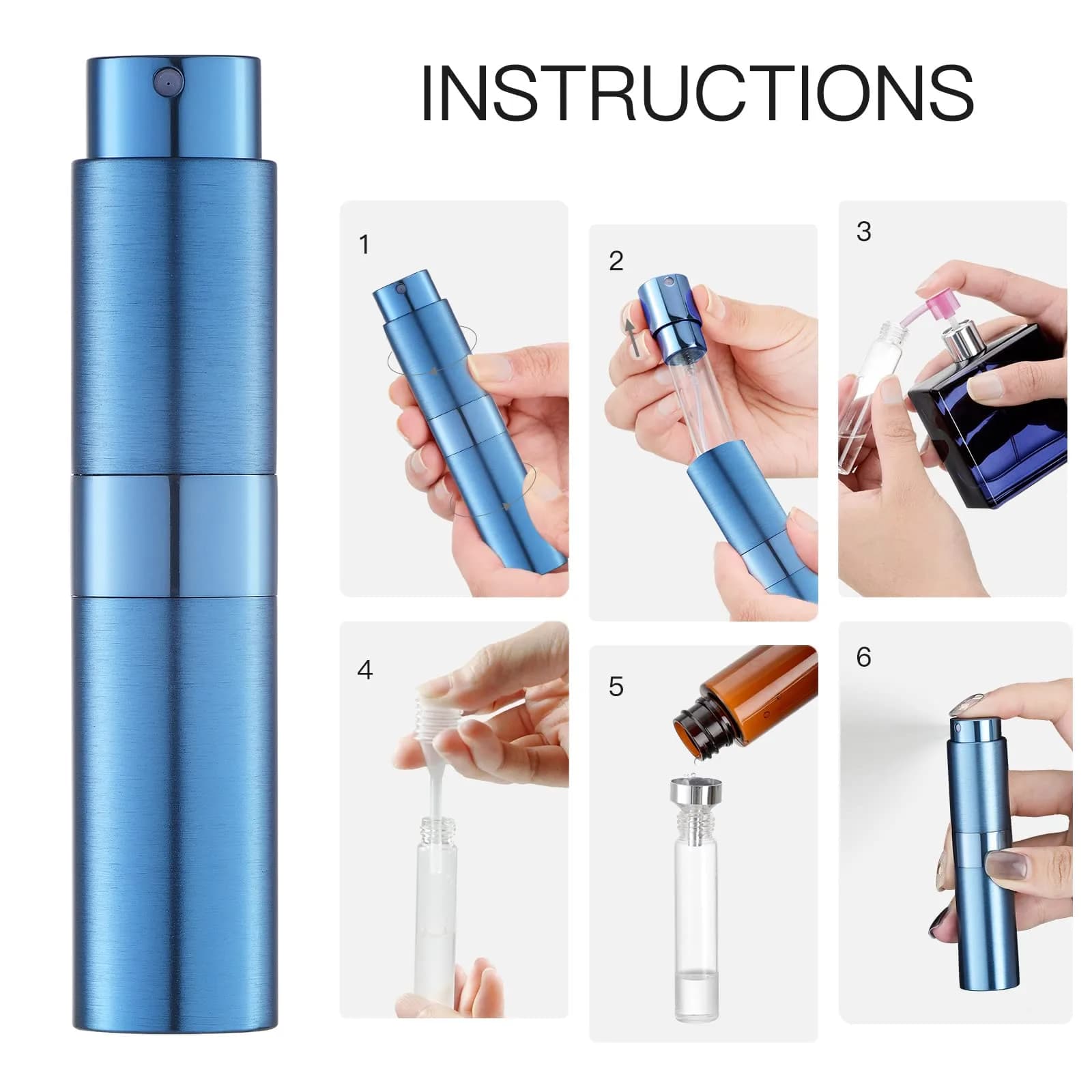 INSTRUCTIONS

1

2

3

4

5

6