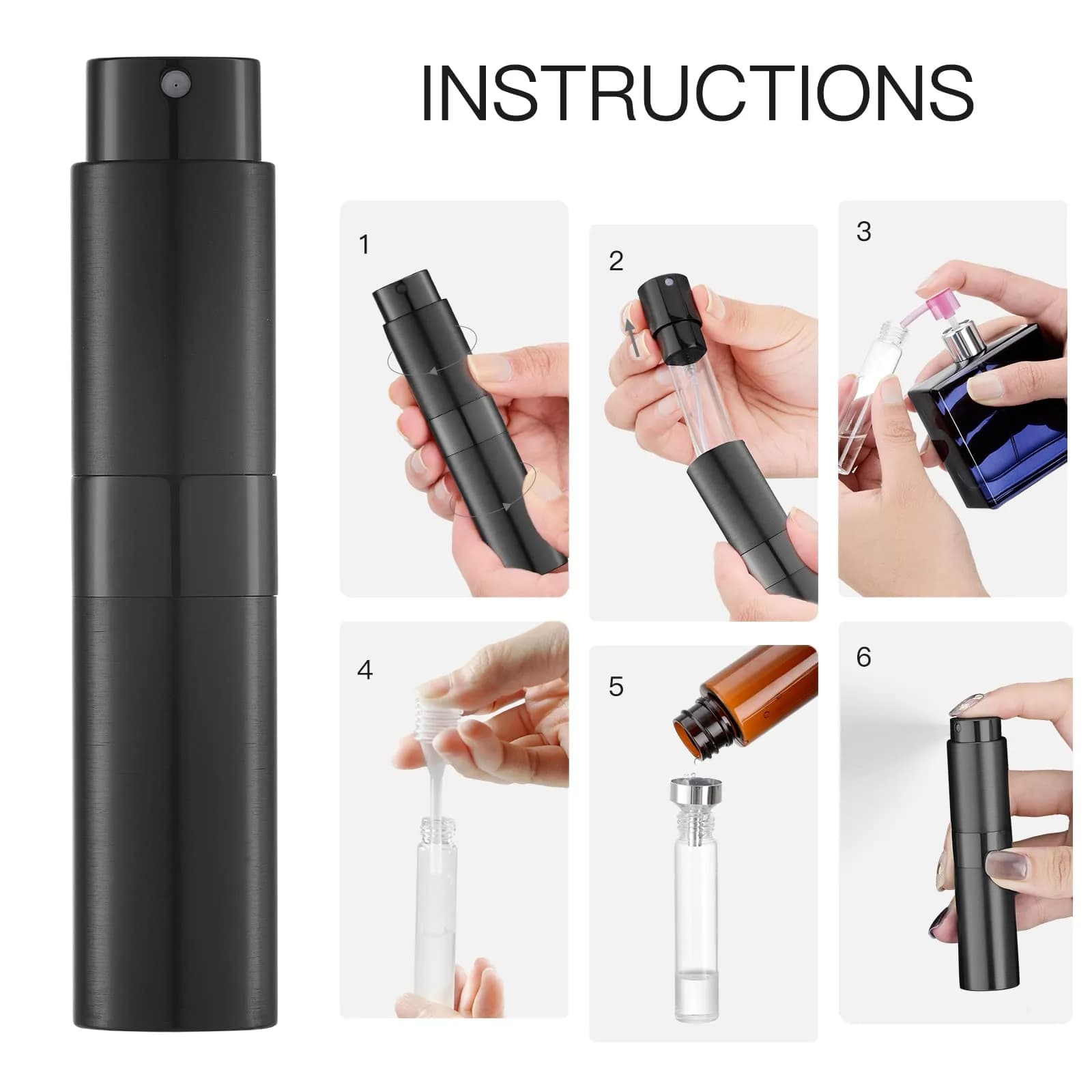 INSTRUCTIONS

1

2

3

4

5

6