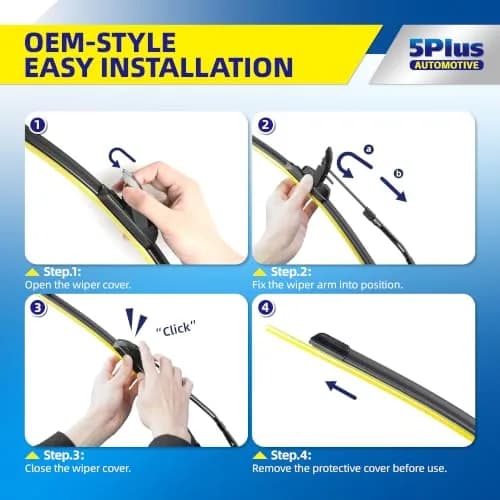 OEM-STYLE
EASY INSTALLATION

5Plus
AUTOMOTIVE

1

Step.1:
Open the wiper cover.

2

a

b

Step.2:
Fix the wiper arm into position.

3

"Click"

Step.3:
Close the wiper cover.

4

Step.4:
Remove the protective cover before use.