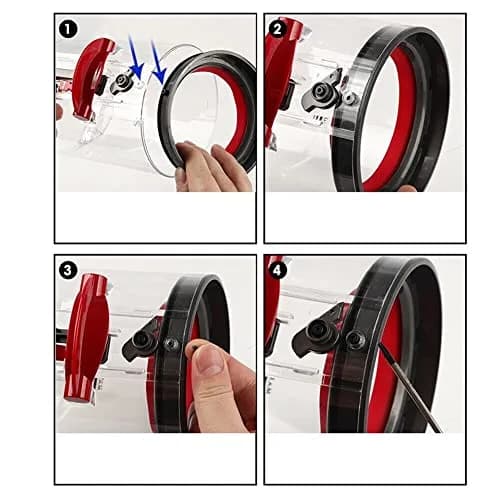 1

2

3

4