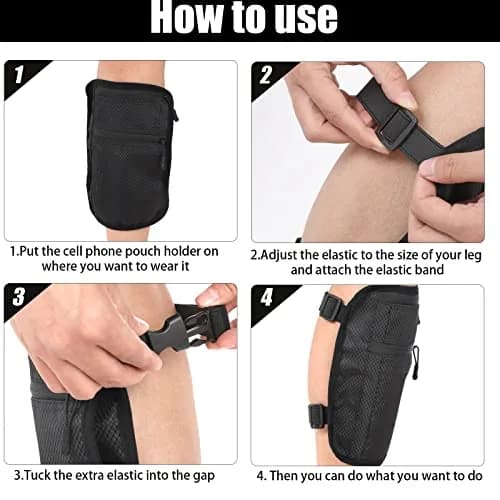 How to use

1

1.Put the cell phone pouch holder on where you want to wear it

2

2.Adjust the elastic to the size of your leg and attach the elastic band

3

3.Tuck the extra elastic into the gap

4

4. Then you can do what you want to do