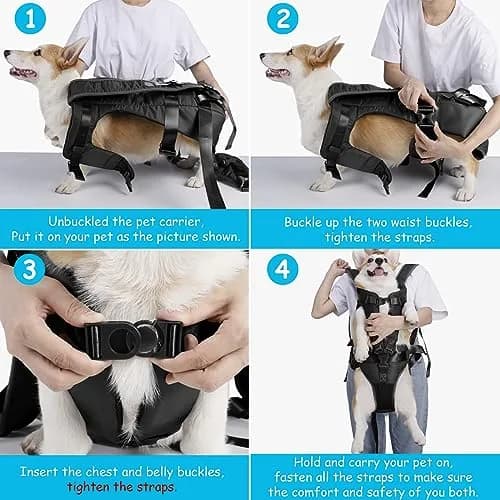 1

Unbuckled the pet carrier, Put it on your pet as the picture shown.

2

Buckle up the two waist buckles, tighten the straps.

3

Insert the chest and belly buckles, tighten the straps.

4

Hold and carry your pet on, fasten all the straps to make sure the comfort and safety of you both.