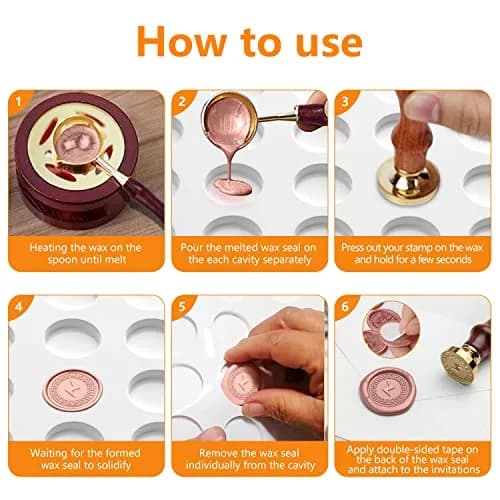 How to use

1
Heating the wax on the spoon until melt

2
Pour the melted wax seal on the each cavity separately

3
Press out your stamp on the wax and hold for a few seconds

4
Waiting for the formed wax seal to solidify

5
Remove the wax seal individually from the cavity

6
Apply double-sided tape on the back of the wax seal and attach to the invitations