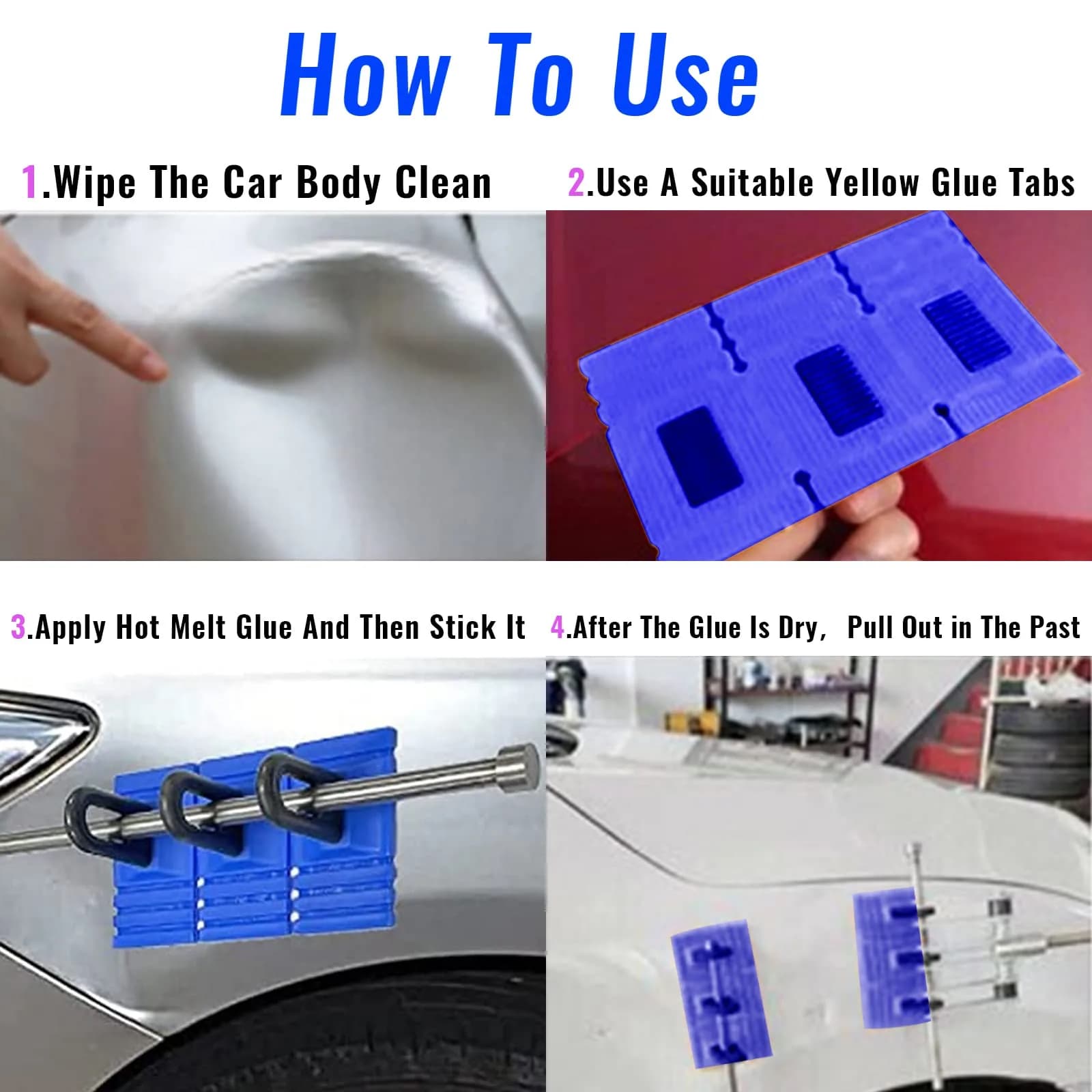 How To Use

1.Wipe The Car Body Clean

2.Use A Suitable Yellow Glue Tabs

3.Apply Hot Melt Glue And Then Stick It

4.After The Glue Is Dry, Pull Out in The Past