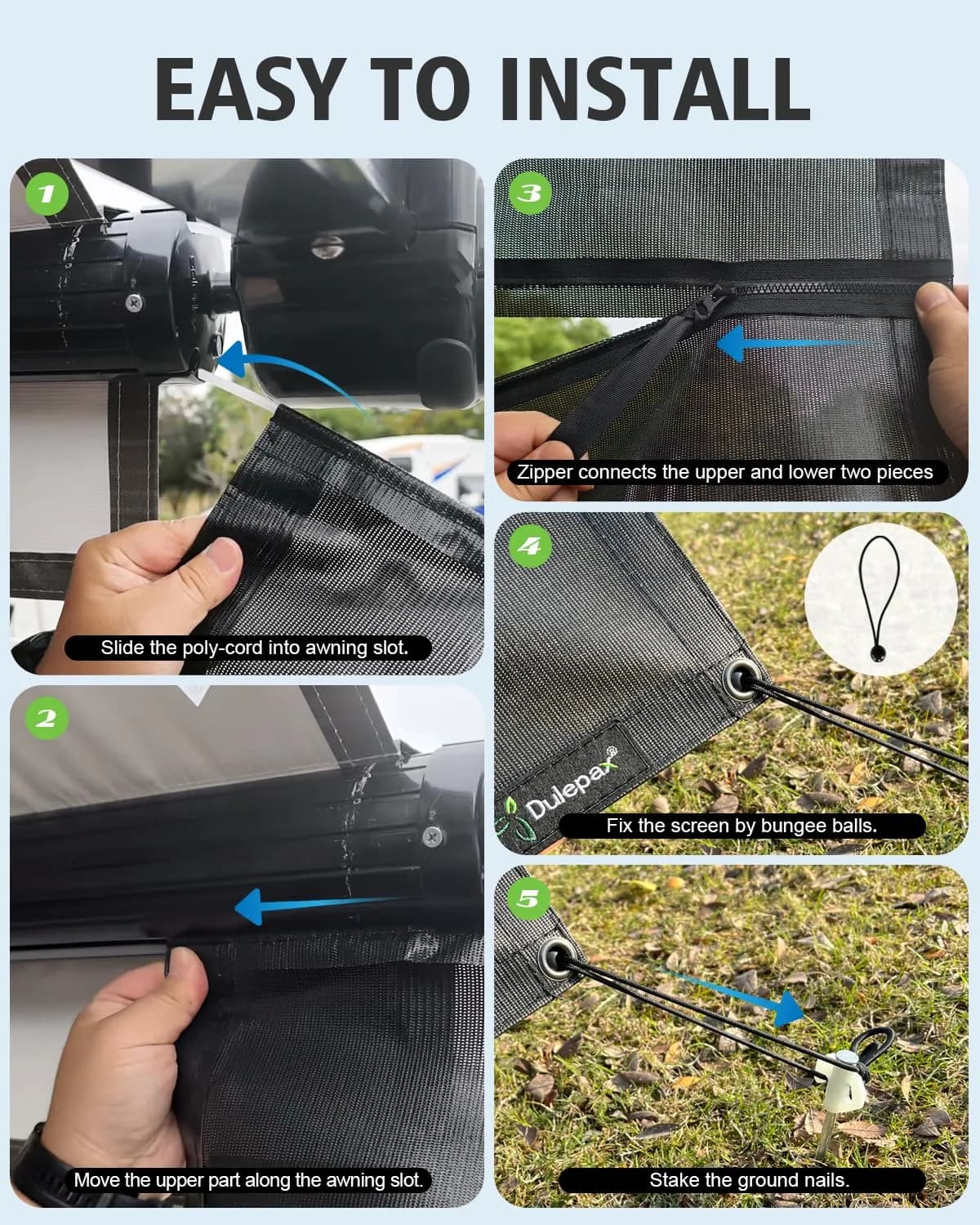 EASY TO INSTALL

1
Slide the poly-cord into awning slot.

2
Move the upper part along the awning slot.

3
Zipper connects the upper and lower two pieces

4
Dulepax®
Fix the screen by bungee balls.

5
Stake the ground nails.