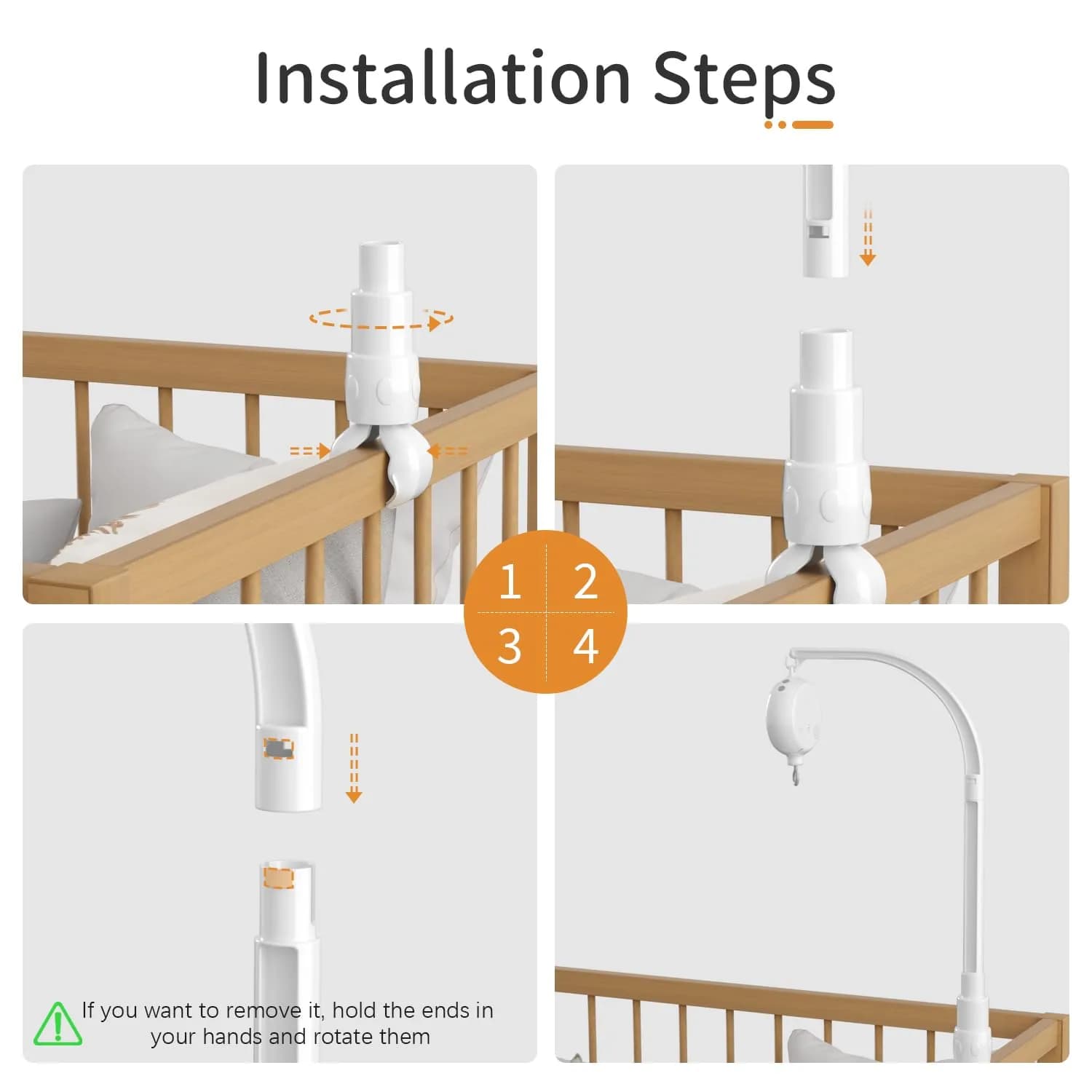 Installation Steps

1 2
3 4

If you want to remove it, hold the ends in your hands and rotate them