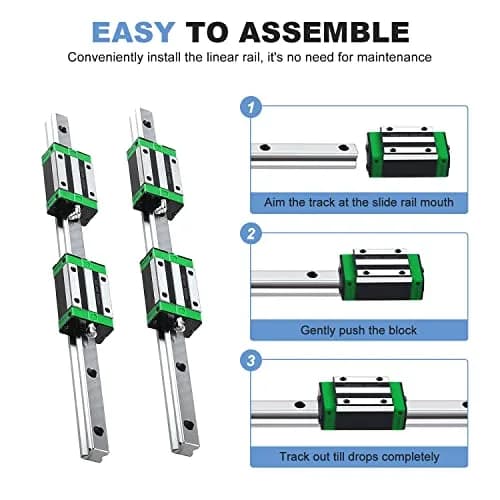 EASY TO ASSEMBLE

Conveniently install the linear rail, it's no need for maintenance

1

Aim the track at the slide rail mouth

2

Gently push the block

3

Track out till drops completely