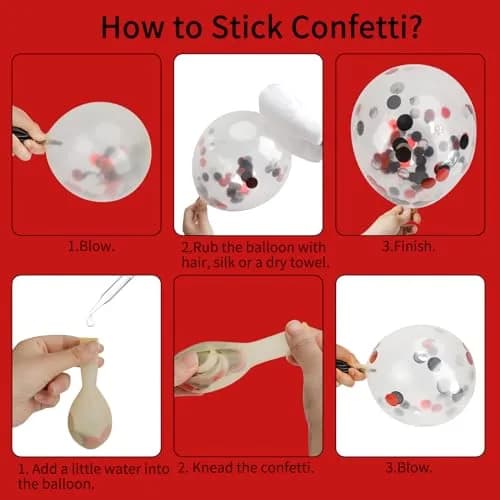 How to Stick Confetti?

1.Blow.

2.Rub the balloon with hair, silk or a dry towel.

3.Finish.

1. Add a little water into the balloon.

2. Knead the confetti.

3.Blow.