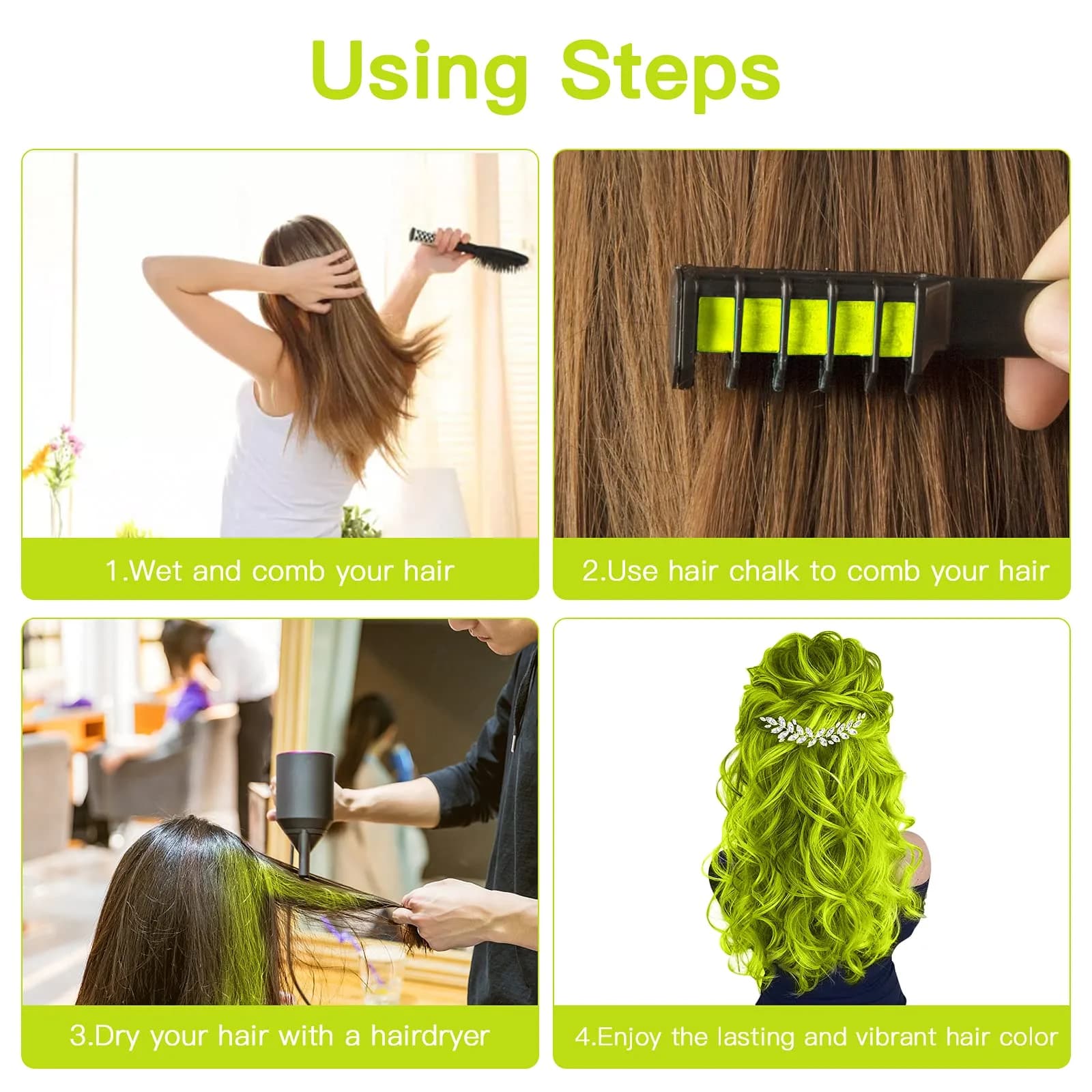 Using Steps

1.Wet and comb your hair

2.Use hair chalk to comb your hair

3.Dry your hair with a hairdryer

4.Enjoy the lasting and vibrant hair color