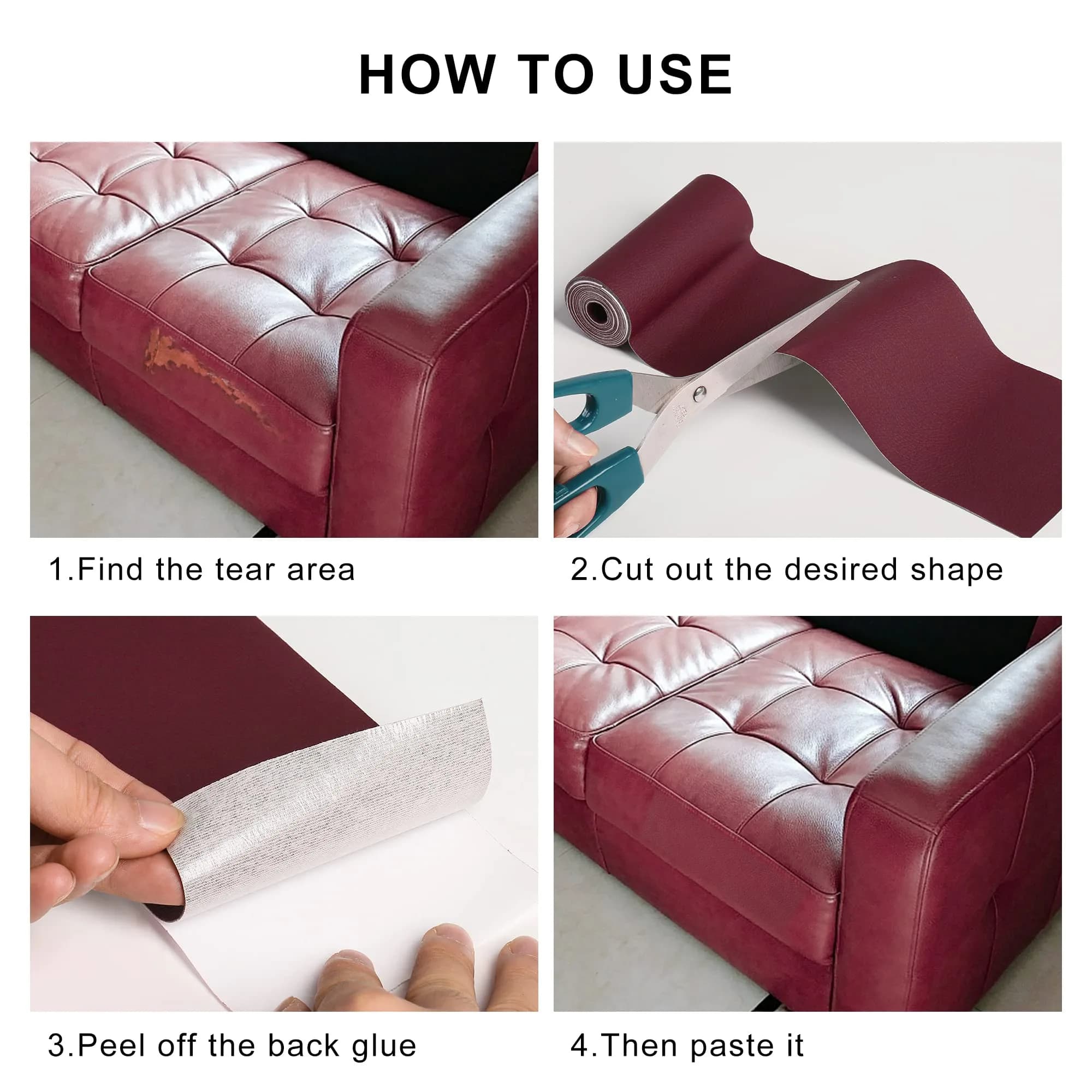 HOW TO USE

1.Find the tear area

2.Cut out the desired shape

3.Peel off the back glue

4.Then paste it