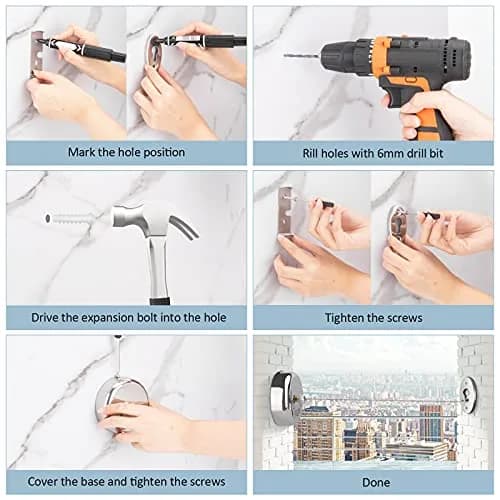 Mark the hole position

Rill holes with 6mm drill bit

Drive the expansion bolt into the hole

Tighten the screws

Cover the base and tighten the screws

Done