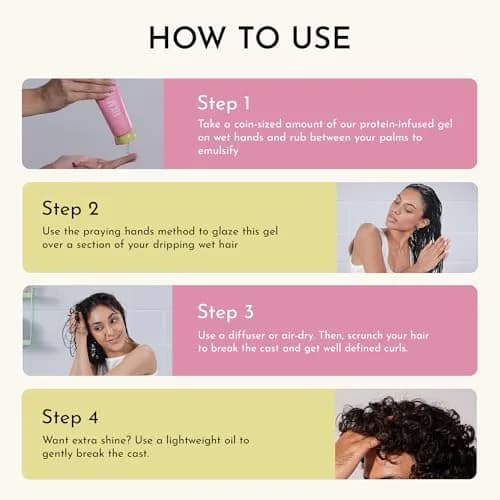 HOW TO USE

Step 1
Take a coin-sized amount of our protein-infused gel on wet hands and rub between your palms to emulsify

Step 2
Use the praying hands method to glaze this gel over a section of your dripping wet hair

Step 3
Use a diffuser or air-dry. Then, scrunch your hair to break the cast and get well defined curls.

Step 4
Want extra shine? Use a lightweight oil to gently break the cast.