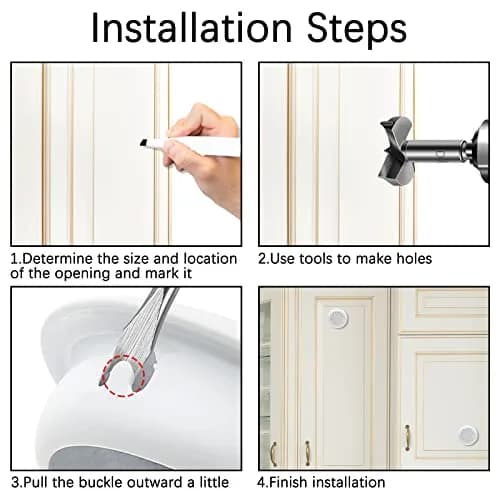 Installation Steps

1.Determine the size and location of the opening and mark it

2.Use tools to make holes

3.Pull the buckle outward a little

4.Finish installation