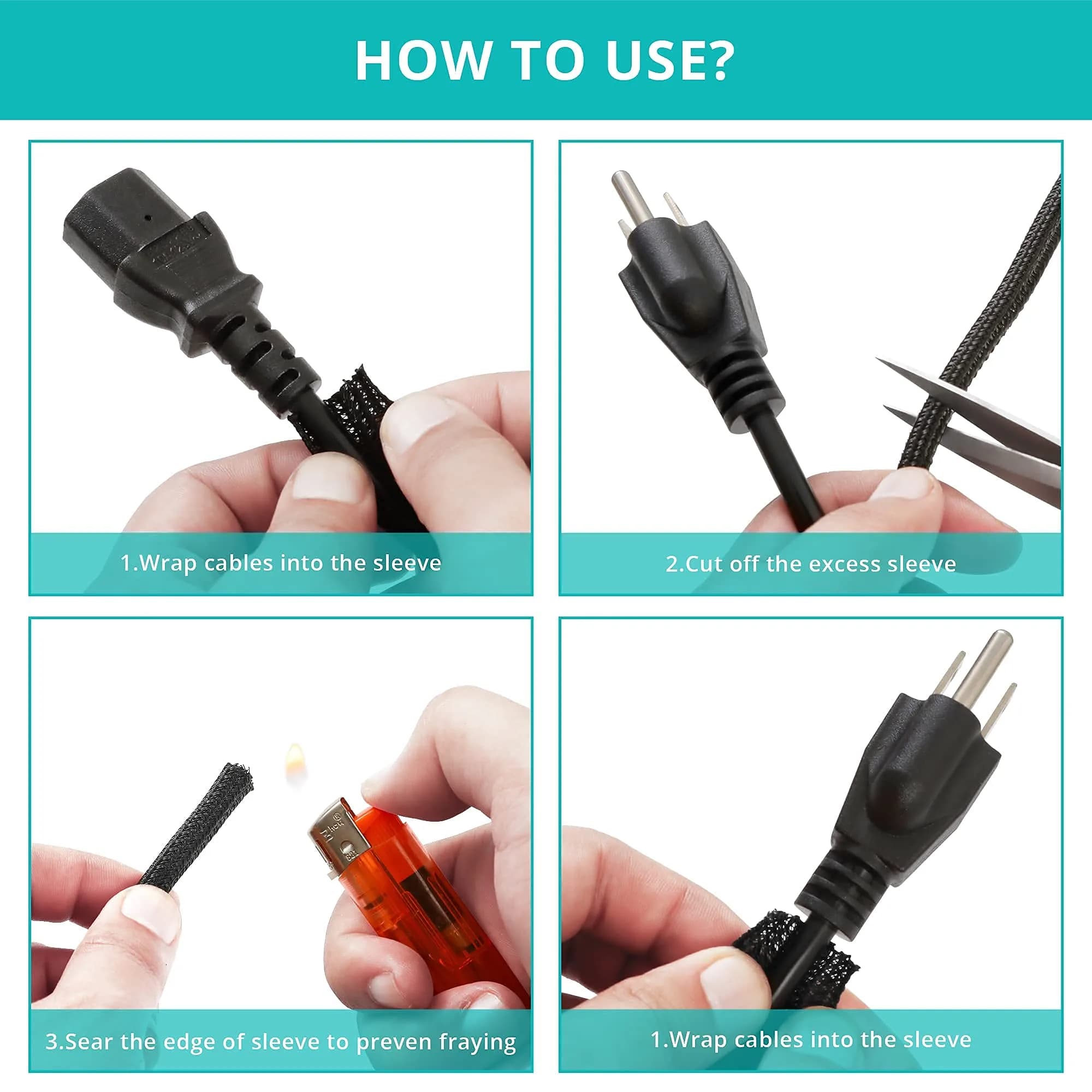 HOW TO USE?

1.Wrap cables into the sleeve

2.Cut off the excess sleeve

3.Sear the edge of sleeve to preven fraying

1.Wrap cables into the sleeve