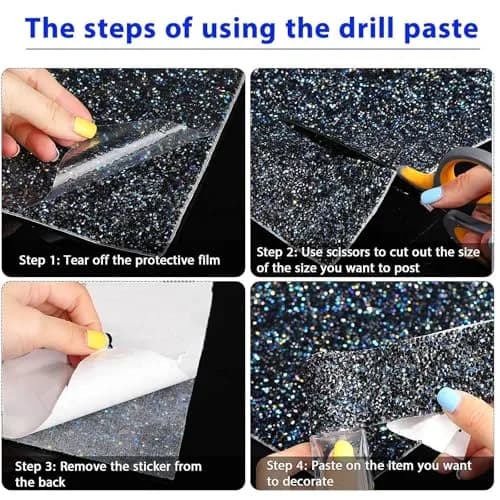 The steps of using the drill paste

Step 1: Tear off the protective film

Step 2: Use scissors to cut out the size of the size you want to post

Step 3: Remove the sticker from the back

Step 4: Paste on the item you want to decorate