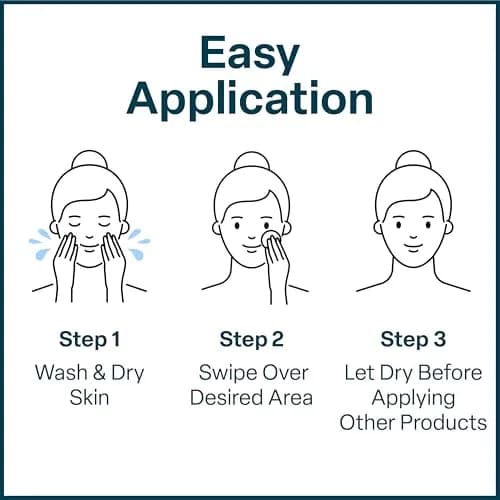 Easy Application

Step 1
Wash & Dry Skin

Step 2
Swipe Over Desired Area

Step 3
Let Dry Before Applying Other Products