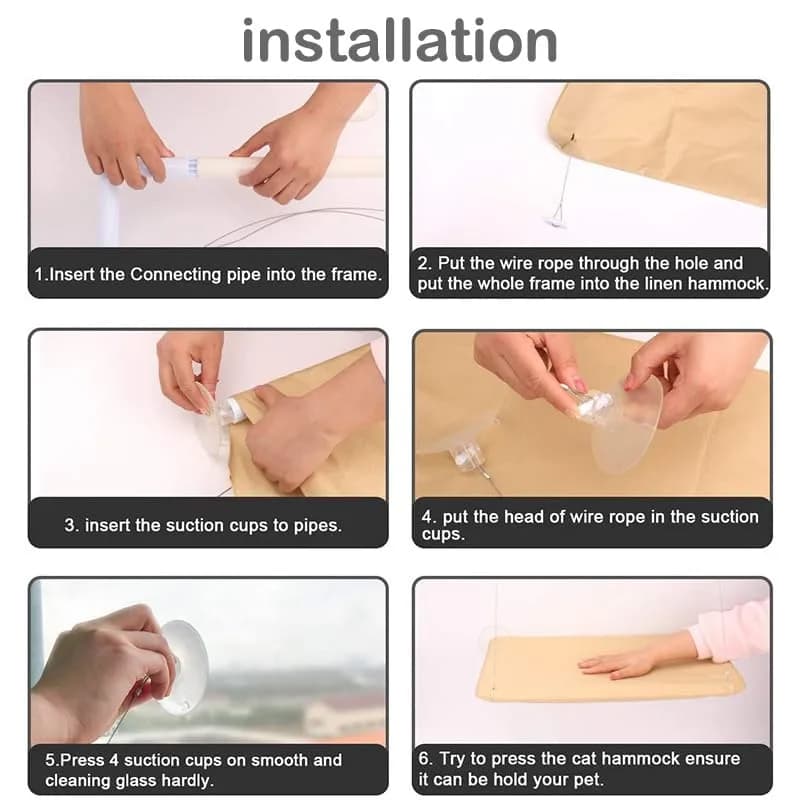 installation

1.Insert the Connecting pipe into the frame.

2. Put the wire rope through the hole and put the whole frame into the linen hammock.

3. insert the suction cups to pipes.

4. put the head of wire rope in the suction cups.

5.Press 4 suction cups on smooth and cleaning glass hardly.

6. Try to press the cat hammock ensure it can be hold your pet.