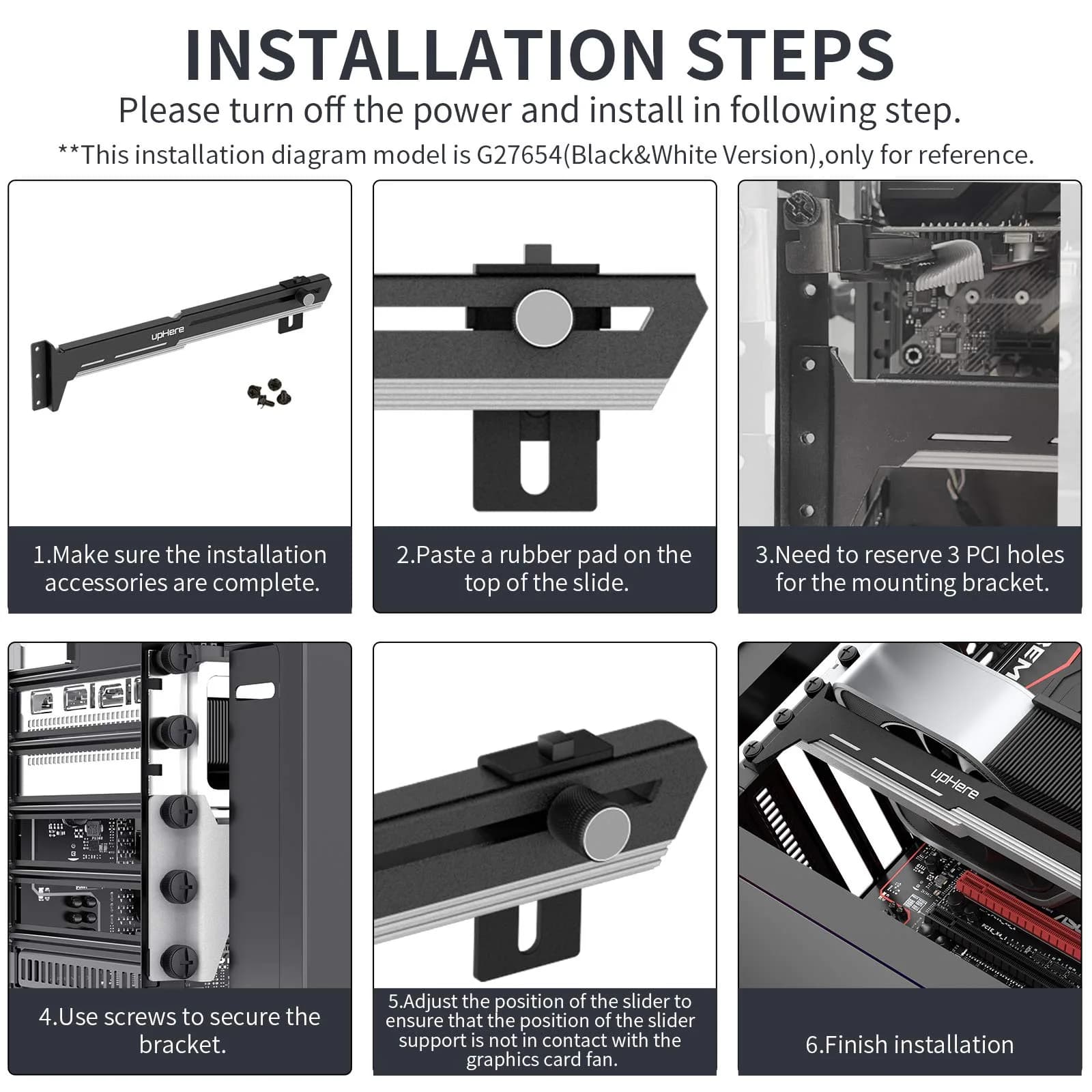 INSTALLATION STEPS

Please turn off the power and install in following step.

**This installation diagram model is G27654(Black&White Version),only for reference.

upHere

1.Make sure the installation accessories are complete.

2.Paste a rubber pad on the top of the slide.

3.Need to reserve 3 PCI holes for the mounting bracket.

4.Use screws to secure the bracket.

5.Adjust the position of the slider to ensure that the position of the slider support is not in contact with the graphics card fan.

upHere

6.Finish installation