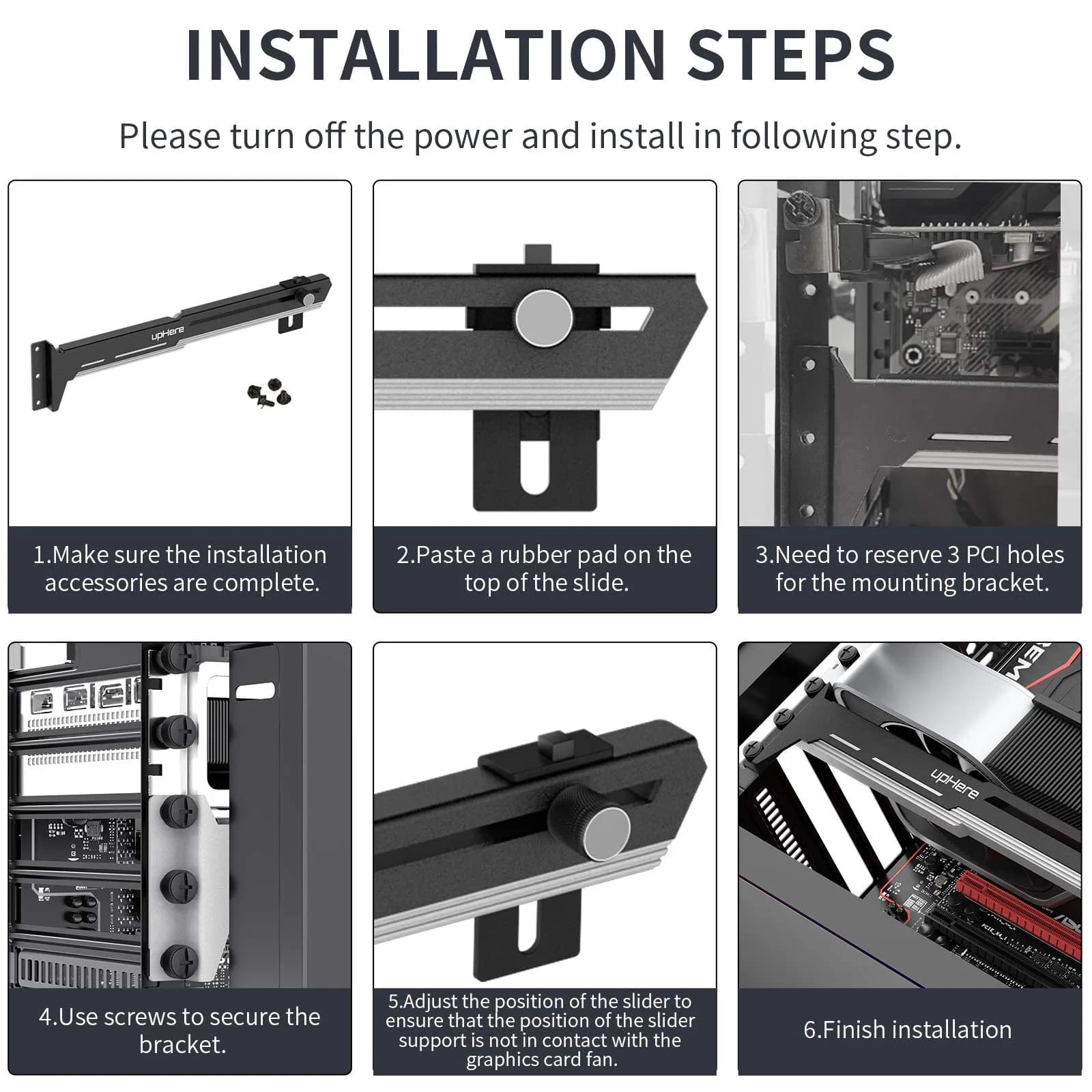 INSTALLATION STEPS

Please turn off the power and install in following step.

upHere

1.Make sure the installation accessories are complete.

2.Paste a rubber pad on the top of the slide.

3.Need to reserve 3 PCI holes for the mounting bracket.

4.Use screws to secure the bracket.

5.Adjust the position of the slider to ensure that the position of the slider support is not in contact with the graphics card fan.

upHere

6.Finish installation