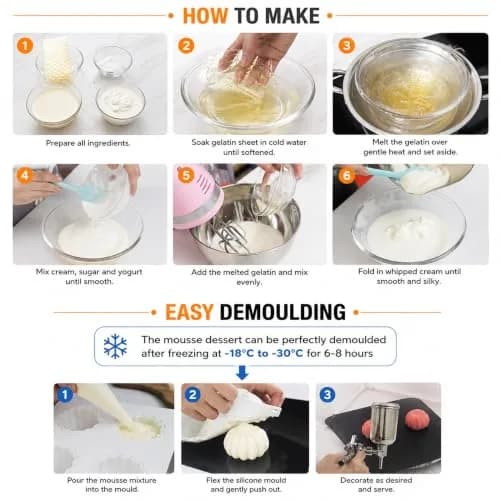 HOW TO MAKE

1
Prepare all ingredients.

2
Soak gelatin sheet in cold water until softened.

3
Melt the gelatin over gentle heat and set aside.

4
Mix cream, sugar and yogurt until smooth.

5
Add the melted gelatin and mix evenly.

6
Fold in whipped cream until smooth and silky.

EASY DEMOULDING

The mousse dessert can be perfectly demoulded after freezing at -18°C to -30°C for 6-8 hours

1
Pour the mousse mixture into the mould.

2
Flex the silicone mould and gently push out.

3
Decorate as desired and serve.