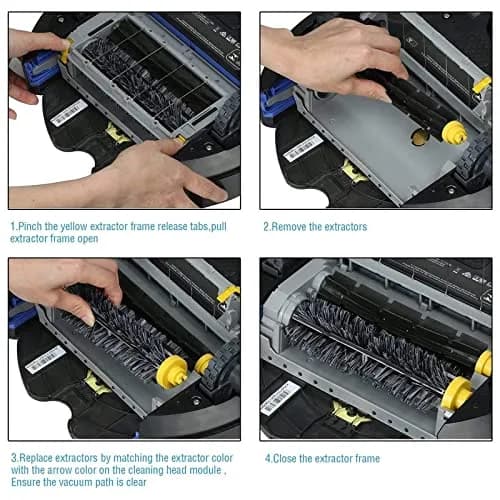 1.Pinch the yellow extractor frame release tabs,pull extractor frame open

2.Remove the extractors

3.Replace extractors by matching the extractor color with the arrow color on the cleaning head module , Ensure the vacuum path is clear

4.Close the extractor frame