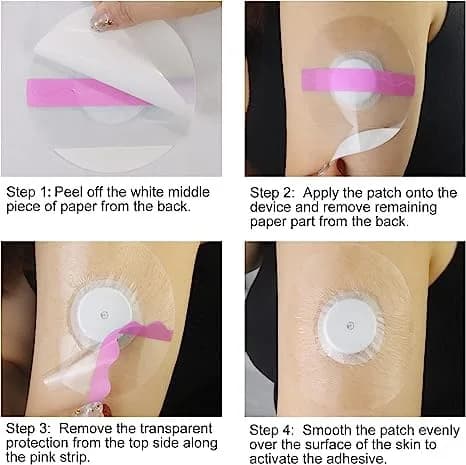 Step 1: Peel off the white middle piece of paper from the back.

Step 2: Apply the patch onto the device and remove remaining paper part from the back.

Step 3: Remove the transparent protection from the top side along the pink strip.

Step 4: Smooth the patch evenly over the surface of the skin to activate the adhesive.