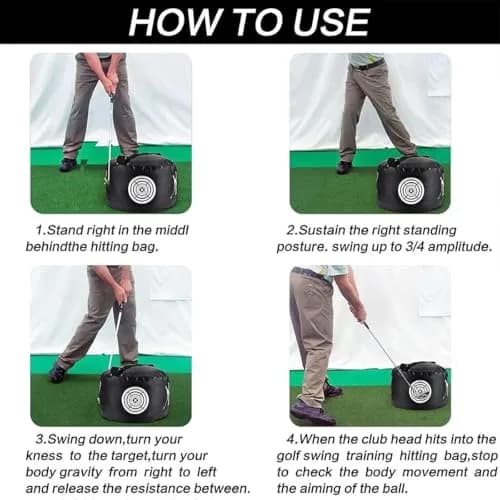 HOW TO USE

1.Stand right in the middl behindthe hitting bag.

2.Sustain the right standing posture. swing up to 3/4 amplitude.

3.Swing down,turn your kness to the target,turn your body gravity from right to left and release the resistance between.

4.When the club head hits into the golf swing training hitting bag,stop to check the body movement and the aiming of the ball.