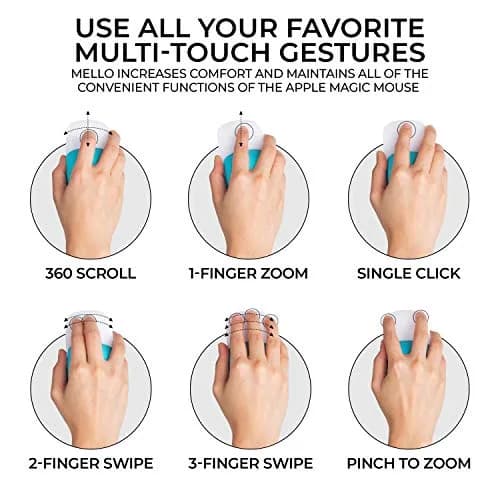 USE ALL YOUR FAVORITE MULTI-TOUCH GESTURES

MELLO INCREASES COMFORT AND MAINTAINS ALL OF THE CONVENIENT FUNCTIONS OF THE APPLE MAGIC MOUSE

360 SCROLL

1-FINGER ZOOM

SINGLE CLICK

2-FINGER SWIPE

3-FINGER SWIPE

PINCH TO ZOOM