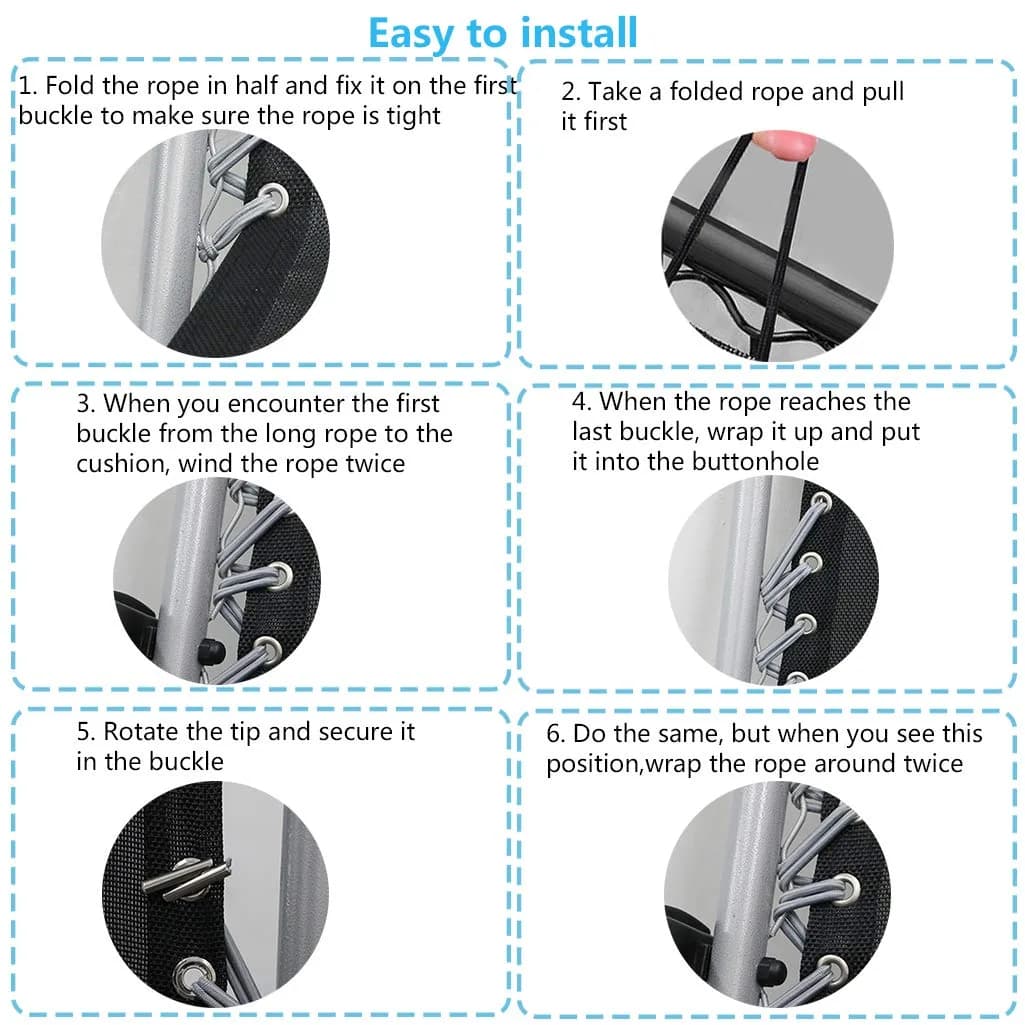 Easy to install

1. Fold the rope in half and fix it on the first buckle to make sure the rope is tight

2. Take a folded rope and pull it first

3. When you encounter the first buckle from the long rope to the cushion, wind the rope twice

4. When the rope reaches the last buckle, wrap it up and put it into the buttonhole

5. Rotate the tip and secure it in the buckle

6. Do the same, but when you see this position,wrap the rope around twice