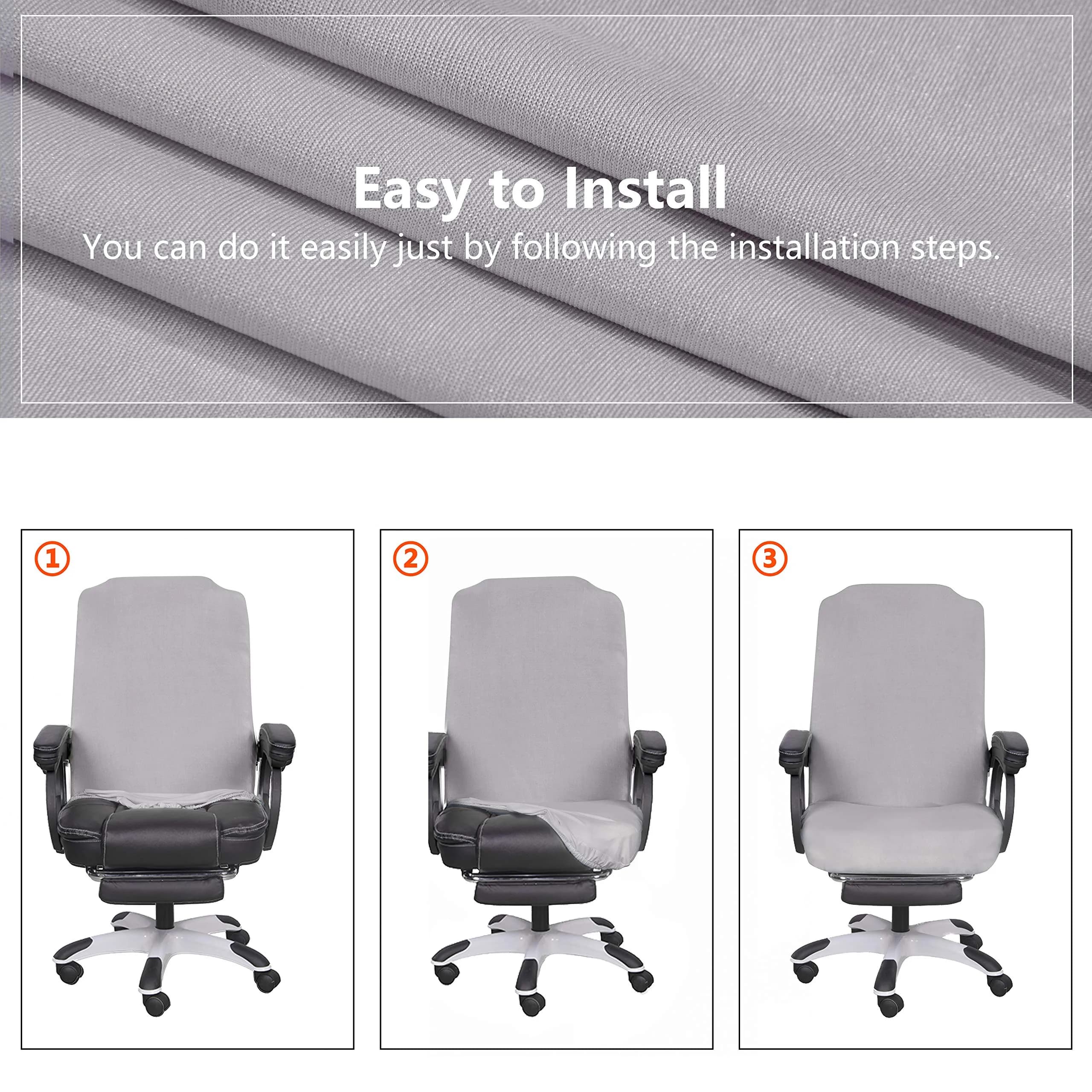 Easy to Install

You can do it easily just by following the installation steps.

①

②

③