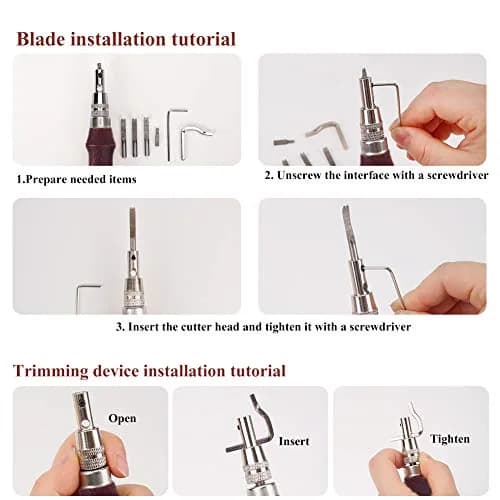 Blade installation tutorial

1.Prepare needed items

2. Unscrew the interface with a screwdriver

3. Insert the cutter head and tighten it with a screwdriver

Trimming device installation tutorial

Open

Insert

Tighten