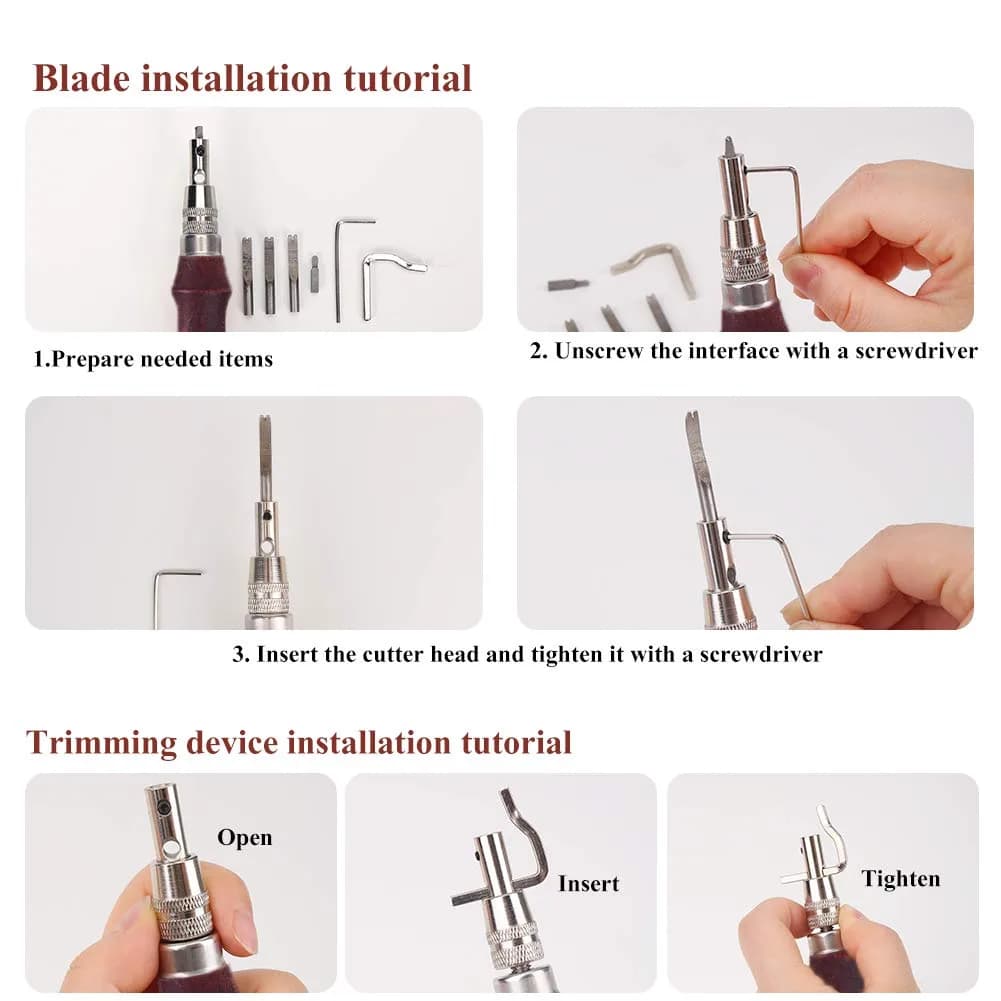 Blade installation tutorial

1.Prepare needed items

2. Unscrew the interface with a screwdriver

3. Insert the cutter head and tighten it with a screwdriver

Trimming device installation tutorial

Open

Insert

Tighten