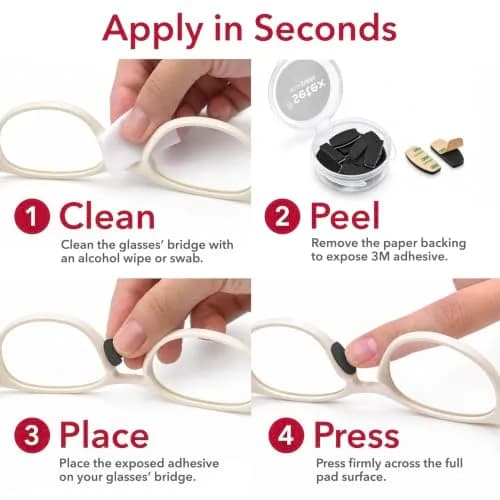 Apply in Seconds

1 Clean

Clean the glasses' bridge with an alcohol wipe or swab.

2 Peel

Remove the paper backing to expose 3M adhesive.

3 Place

Place the exposed adhesive on your glasses' bridge.

4 Press

Press firmly across the full pad surface.